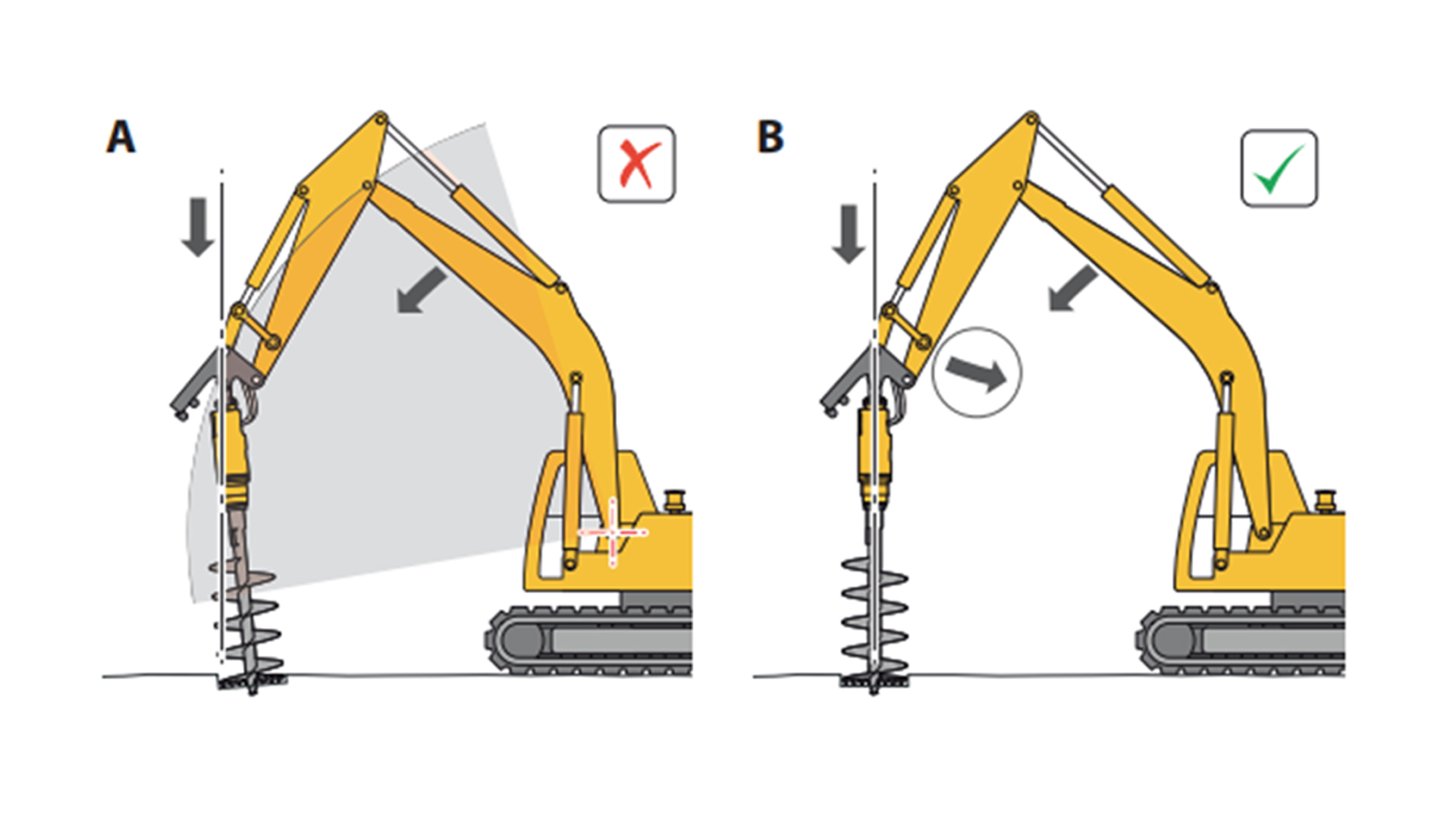 A

B