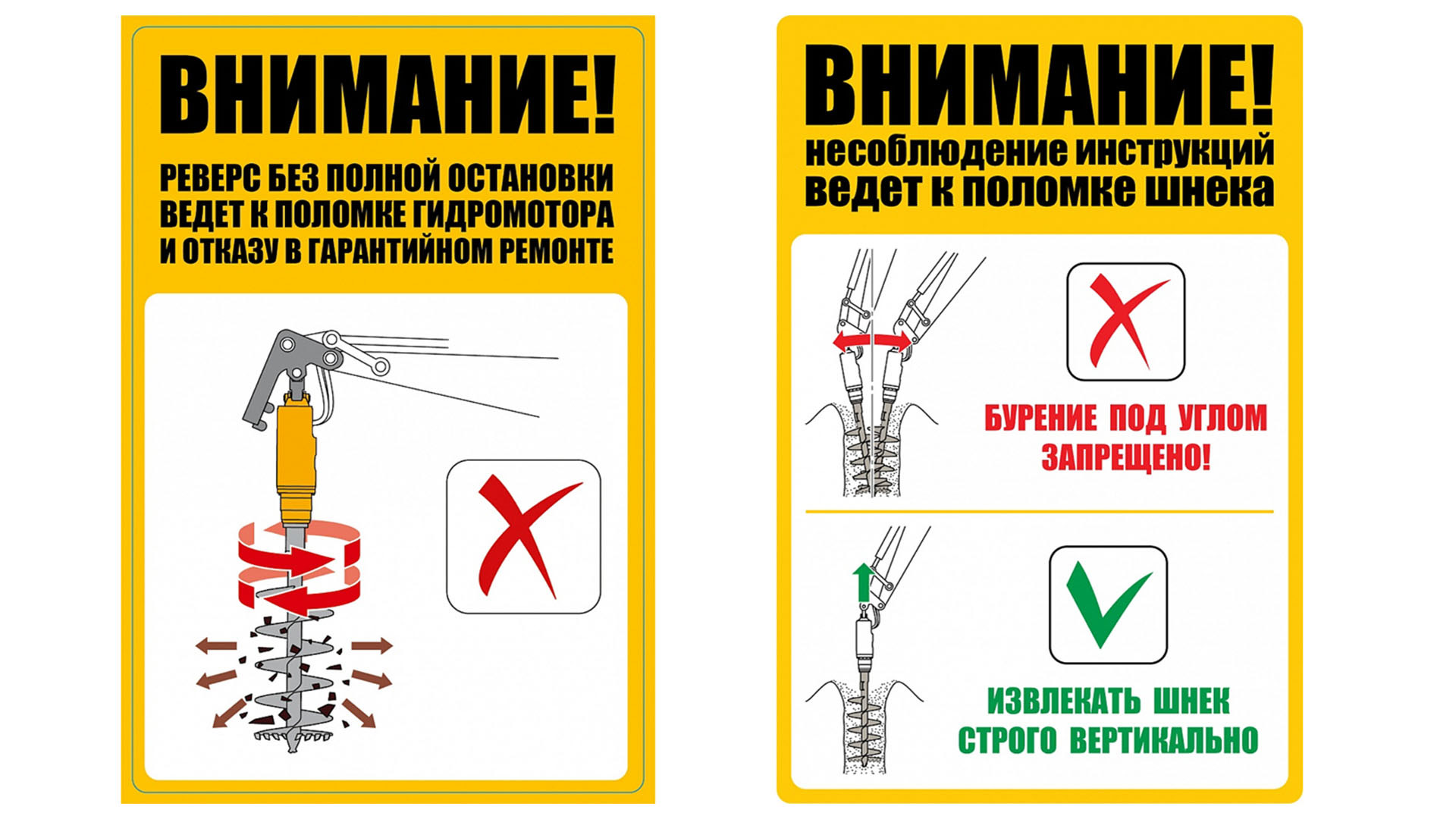 ВНИМАНИЕ!

РЕВЕРС БЕЗ ПОЛНОЙ ОСТАНОВКИ ВЕДЕТ К ПОЛОМКЕ ГИДРОМОТОРА И ОТКАЗУ В ГАРАНТИЙНОМ РЕМОНТЕ

ВНИМАНИЕ!

несоблюдение инструкций ведет к поломке шнека

БУРЕНИЕ ПОД УГЛОМ ЗАПРЕЩЕНО!

ИЗВЛЕКАТЬ ШНЕК СТРОГО ВЕРТИКАЛЬНО